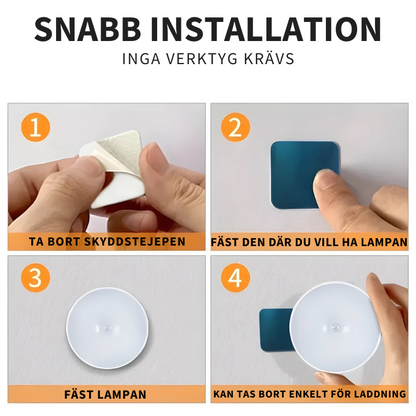 SNABB INSTALLATION
INGA VERKTYG KRÄVS

1
TA BORT SKYDDSTEJEPEN

2
FÄST DEN DÄR DU VILL HA LAMPAN

3
FÄST LAMPAN

4
KAN TAS BORT ENKELT FÖR LADDNING